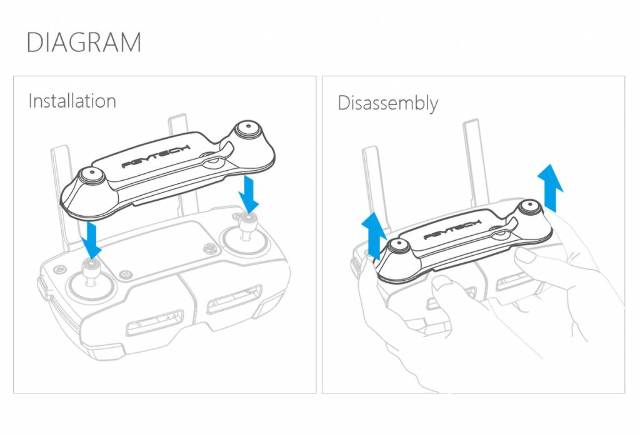 DIAGRAM

Installation

PGYTECH

Disassembly

PGYTECH