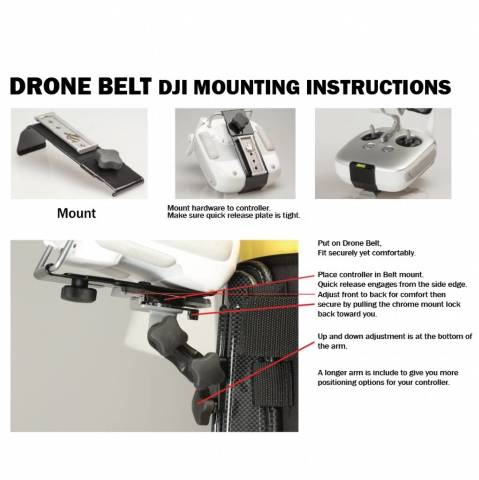 DRONE BELT DJI MOUNTING INSTRUCTIONS

Mount

Mount hardware to controller.
Make sure quick release plate is tight.

Put on Drone Belt,
Fit securely yet comfortably.

Place controller in Belt mount.
Quick release engages from the side edge.

Adjust front to back for comfort then secure by pulling the chrome mount lock back toward you.

Up and down adjustment is at the bottom of the arm.

A longer arm is include to give you more positioning options for your controller.