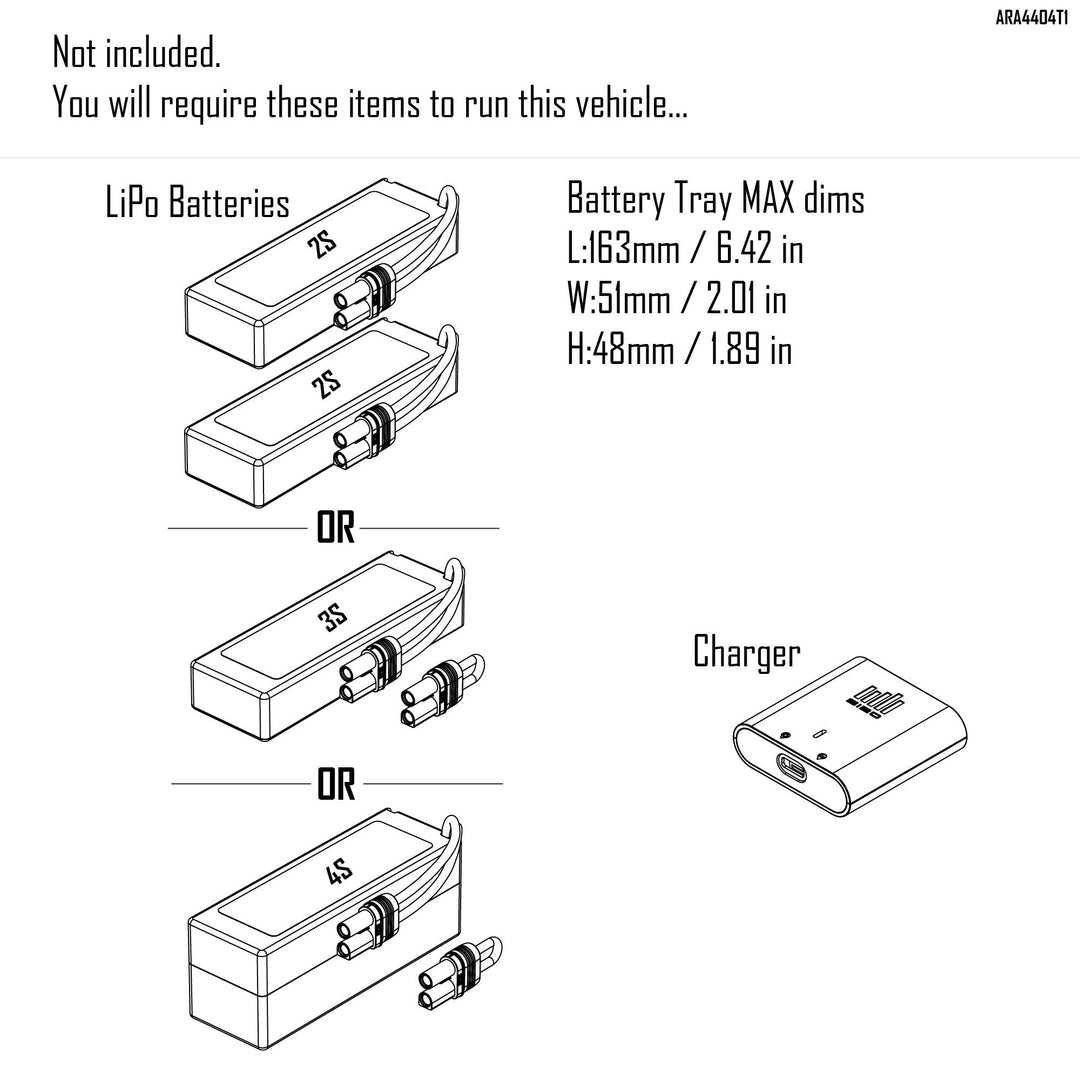 ARA4404T1

Not included.
You will require these items to run this vehicle...

LiPo Batteries

2S

2S

OR

3S

OR

4S

Battery Tray MAX dims
L:163mm / 6.42 in
W:51mm / 2.01 in
H:48mm / 1.89 in

Charger